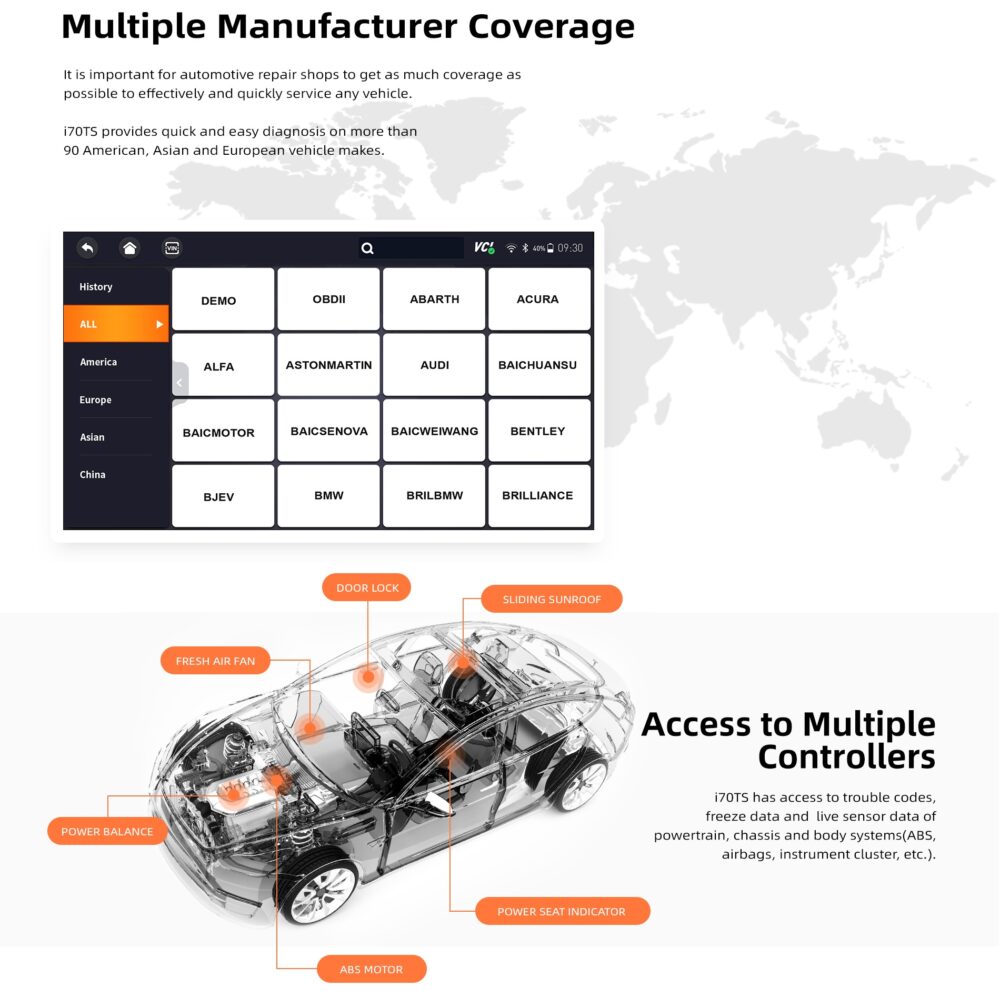 Multiple Manufacturer Coverage

It is important for automotive repair shops to get as much coverage as possible to effectively and quickly service any vehicle.

i70TS provides quick and easy diagnosis on more than 90 American, Asian and European vehicle makes.

VIN

VCI 40% 09:30

History
ALL
America
Europe
Asian
China

| DEMO | OBDII | ABARTH | ACURA |
|---|---|---|---|
| ALFA | ASTONMARTIN | AUDI | BAICHUANSU |
| BAICMOTOR | BAICSENOVA | BAICWEIWANG | BENTLEY |
| BJEV | BMW | BRILBMW | BRILLIANCE |

DOOR LOCK
SLIDING SUNROOF
FRESH AIR FAN
POWER BALANCE
POWER SEAT INDICATOR
ABS MOTOR

Access to Multiple Controllers

i70TS has access to trouble codes, freeze data and live sensor data of powertrain, chassis and body systems(ABS, airbags, instrument cluster, etc.).